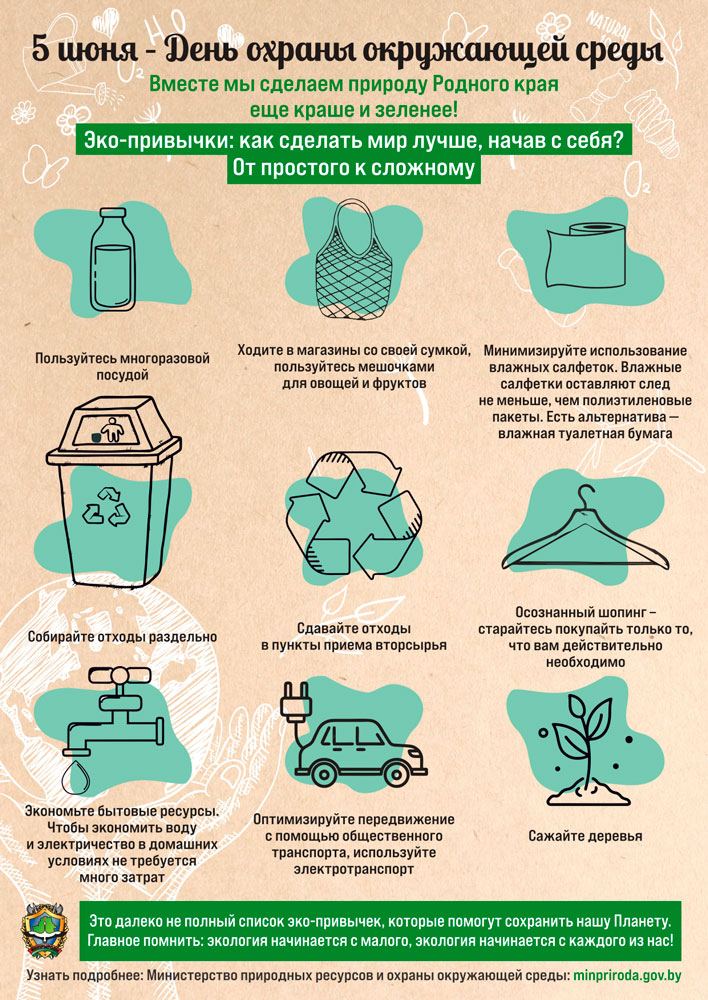 5 июня - День охраны окружающей среды

Вместе мы сделаем природу Родного края еще краше и зеленее!

Эко-привычки: как сделать мир лучше, начав с себя?

От простого к сложному

Пользуйтесь многоразовой посудой

Ходите в магазины со своей сумкой, пользуйтесь мешочками для овощей и фруктов

Минимизируйте использование влажных салфеток. Влажные салфетки оставляют след не меньше, чем полиэтиленовые пакеты. Есть альтернатива — влажная туалетная бумага

Собирайте отходы раздельно

Сдавайте отходы в пункты приема вторсырья

Осознанный шопинг – старайтесь покупать только то, что вам действительно необходимо

Экономьте бытовые ресурсы. Чтобы экономить воду и электричество в домашних условиях не требуется много затрат

Оптимизируйте передвижение с помощью общественного транспорта, используйте электротранспорт

Сажайте деревья

Это далеко не полный список эко-привычек, которые помогут сохранить нашу Планету. Главное помнить: экология начинается с малого, экология начинается с каждого из нас!

Узнать подробнее: Министерство природных ресурсов и охраны окружающей среды: minpriroda.gov.by